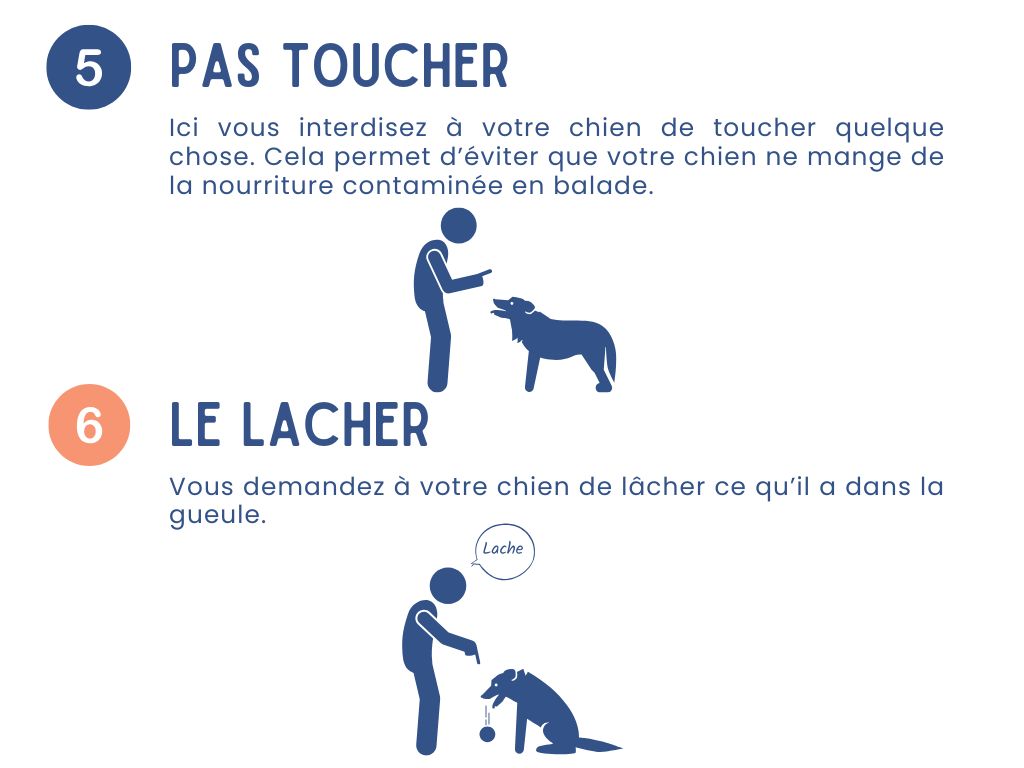 5 PAS TOUCHER

Ici vous interdisez à votre chien de toucher quelque chose. Cela permet d'éviter que votre chien ne mange de la nourriture contaminée en balade.

6 LE LACHER

Vous demandez à votre chien de lâcher ce qu'il a dans la gueule.

Lache